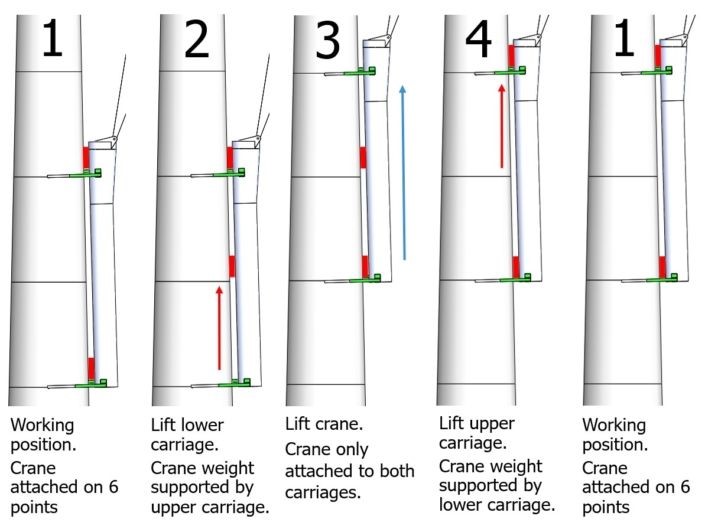 1

Working position.
Crane attached on 6 points

2

Lift lower carriage.
Crane weight supported by upper carriage.

3

Lift crane.
Crane only attached to both carriages.

4

Lift upper carriage.
Crane weight supported by lower carriage.

1

Working position.
Crane attached on 6 points